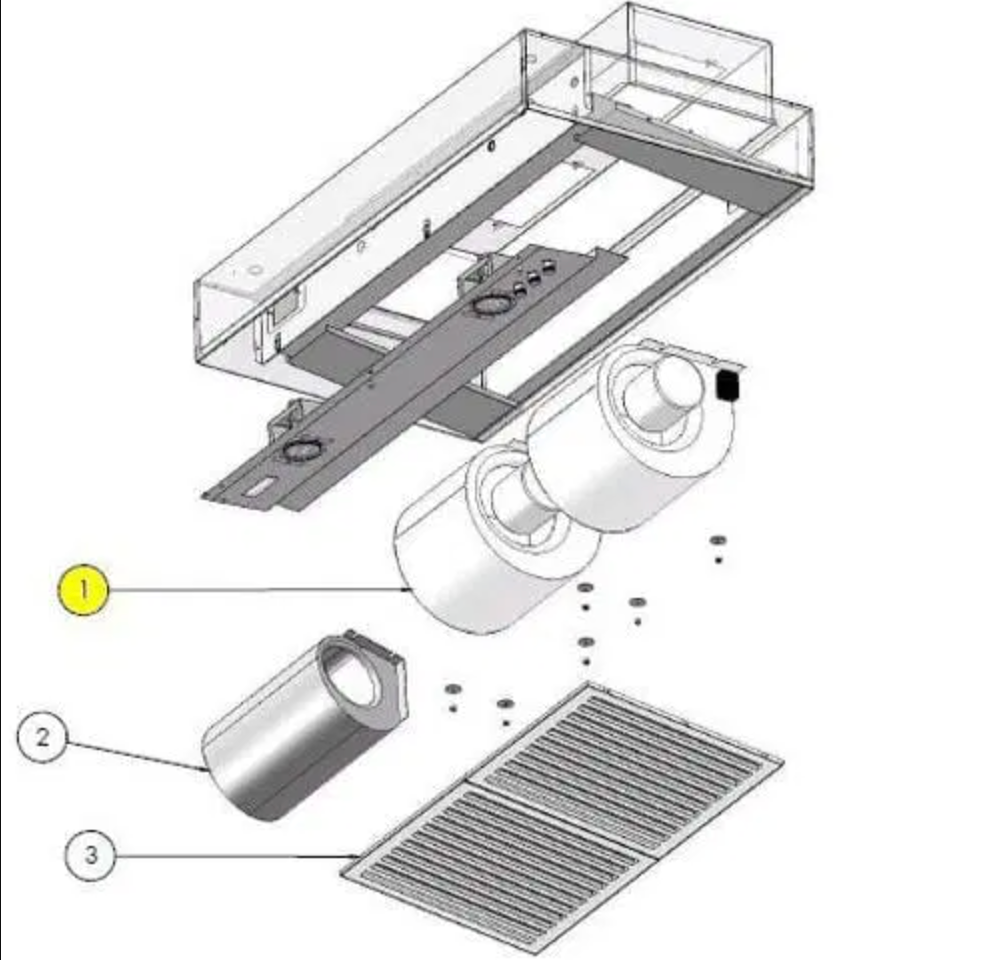 1

2

3